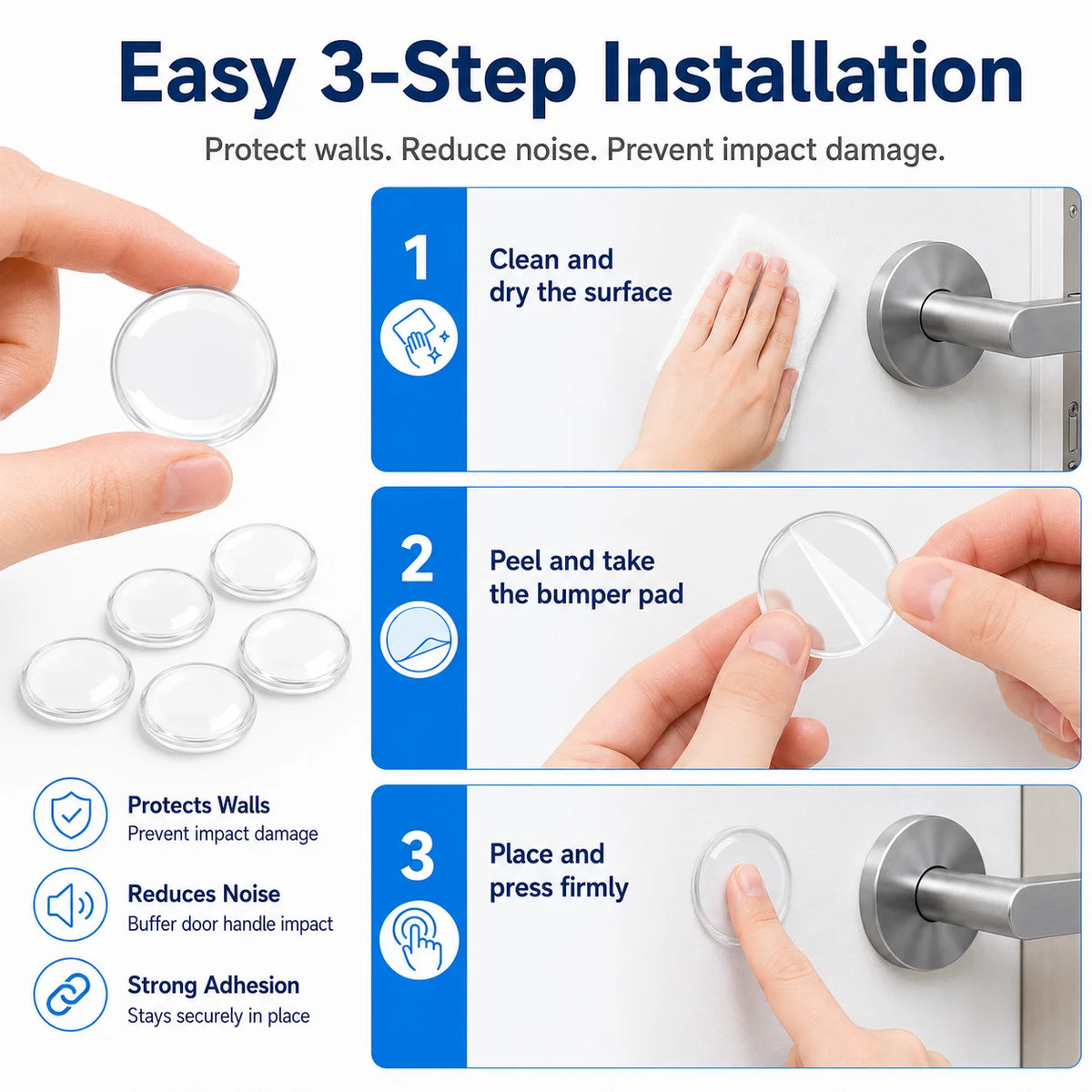 Easy 3-Step Installation

Protect walls. Reduce noise. Prevent impact damage.

1

Clean and dry the surface

2

Peel and take the bumper pad

3

Place and press firmly

Protects Walls
Prevent impact damage

Reduces Noise
Buffer door handle impact

Strong Adhesion
Stays securely in place