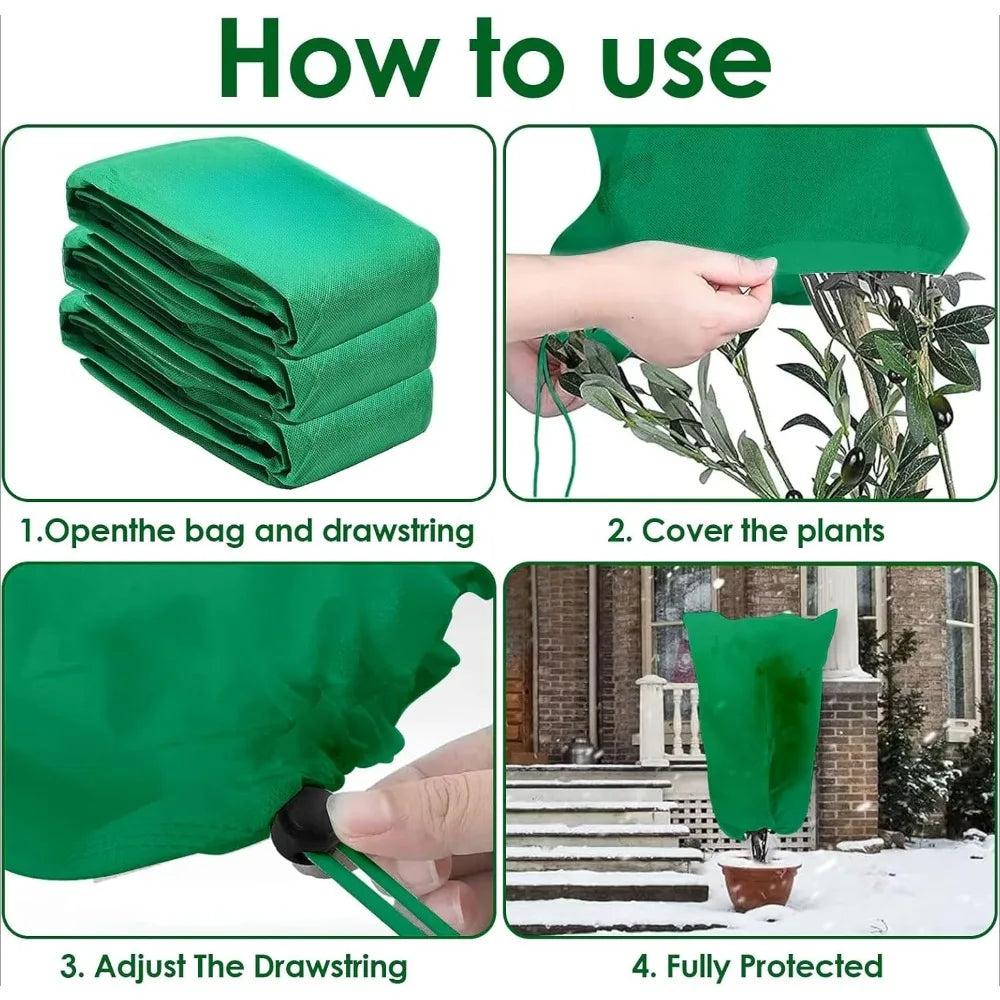 How to use

1.Openthe bag and drawstring

2. Cover the plants

3. Adjust The Drawstring

4. Fully Protected